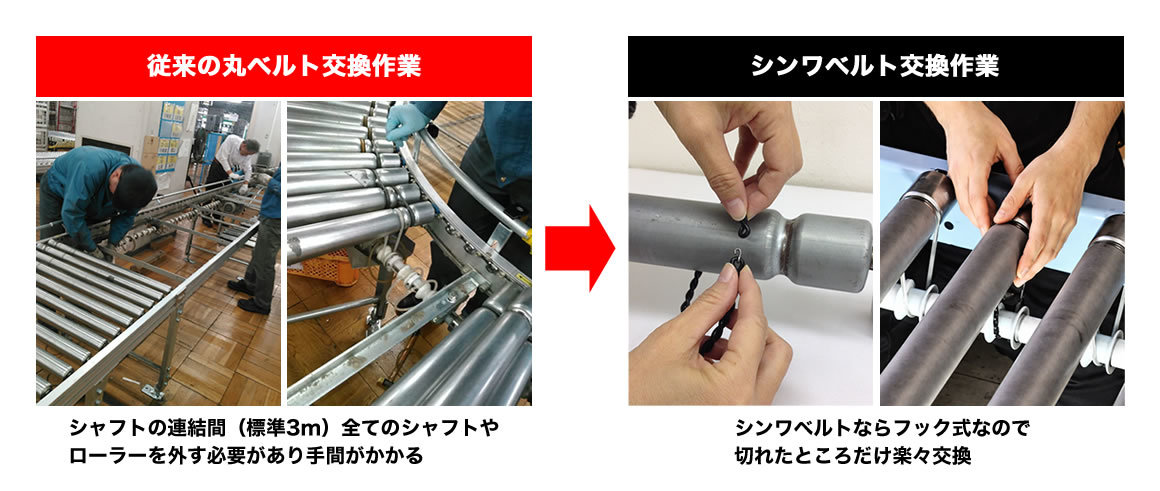 従来の丸ベルト交換作業

シャフトの連結間（標準3m）全てのシャフトやローラーを外す必要があり手間がかかる

シンワベルト交換作業

シンワベルトならフック式なので切れたところだけ楽々交換